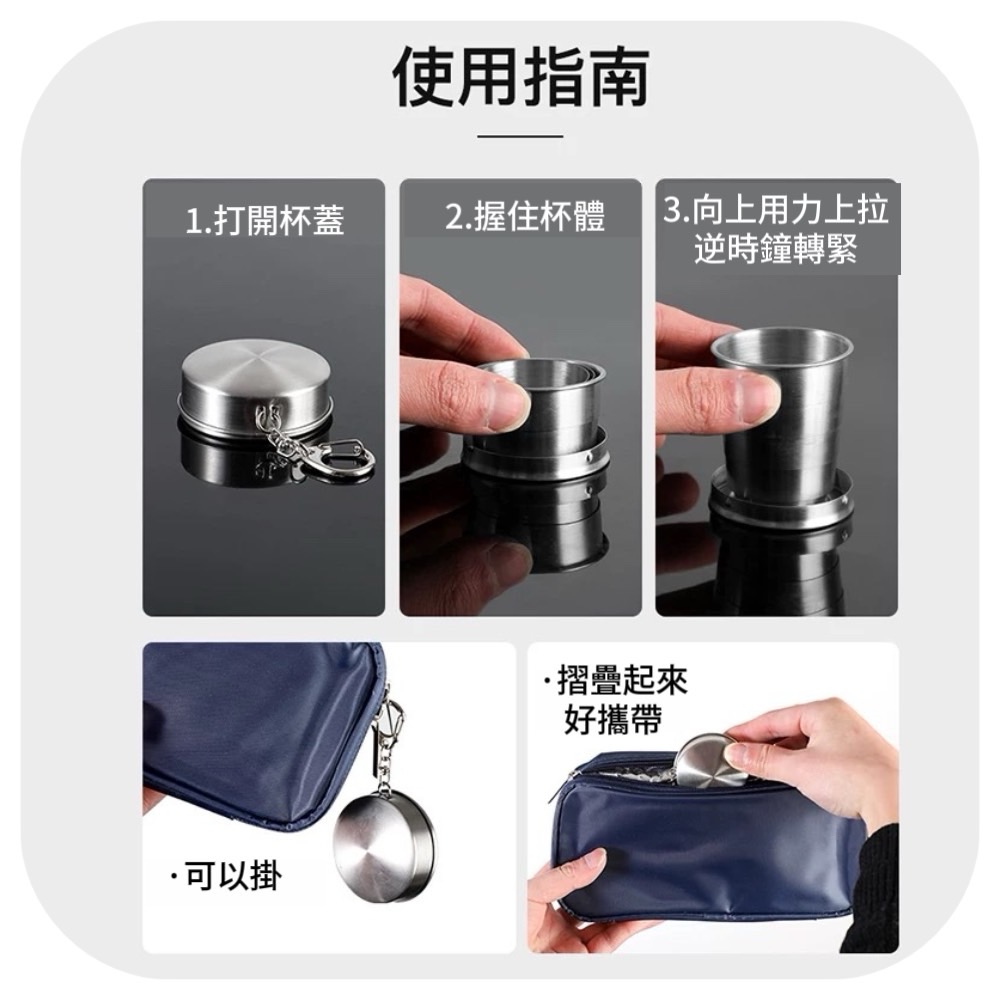 使用指南

1.打開杯蓋

2.握住杯體

3.向上用力上拉
逆時鐘轉緊

·可以掛

·摺疊起來
好攜帶